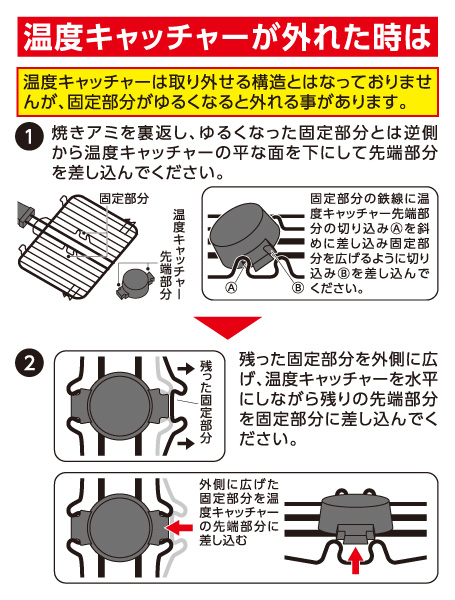 温度キャッチャーが外れた時は

温度キャッチャーは取り外せる構造とはなっておりませんが、固定部分がゆるくなると外れる事があります。

1 焼きアミを裏返し、ゆるくなった固定部分とは逆側から温度キャッチャーの平な面を下にして先端部分を差し込んでください。

固定部分

温度キャッチャー先端部分

固定部分の鉄線に温度キャッチャー先端部分の切り込みⒶを斜めに差し込み固定部分を広げるように切り込みⒷを差し込んでください。

Ⓐ

Ⓑ

2

残った固定部分

残った固定部分を外側に広げ、温度キャッチャーを水平にしながら残りの先端部分を固定部分に差し込んでください。

外側に広げた固定部分を温度キャッチャーの先端部分に差し込む