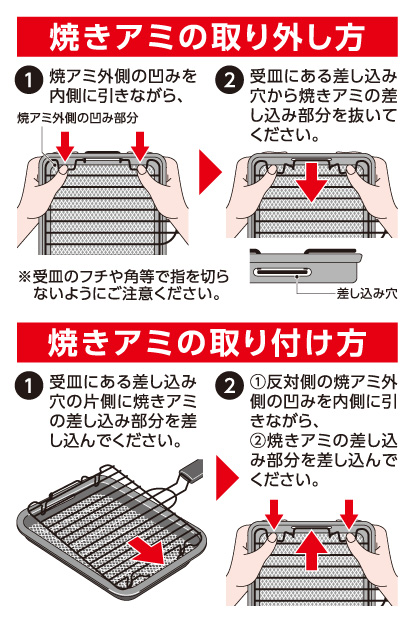 焼きアミの取り外し方

1 焼アミ外側の凹みを内側に引きながら、

焼アミ外側の凹み部分

2 受皿にある差し込み穴から焼きアミの差し込み部分を抜いてください。

※受皿のフチや角等で指を切らないようにご注意ください。

差し込み穴

焼きアミの取り付け方

1 受皿にある差し込み穴の片側に焼きアミの差し込み部分を差し込んでください。

2 ①反対側の焼アミ外側の凹みを内側に引きながら、
②焼きアミの差し込み部分を差し込んでください。