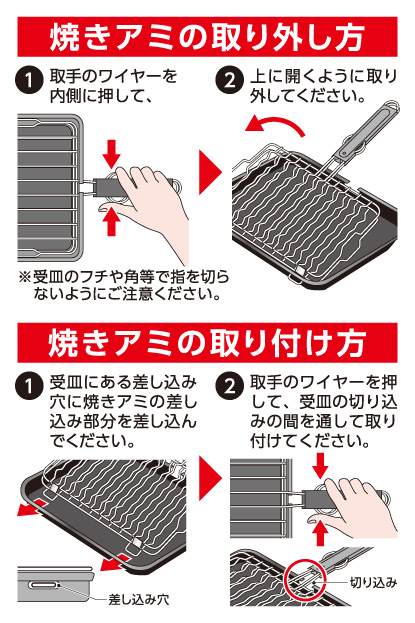 焼きアミの取り外し方

1 取手のワイヤーを内側に押して、

2 上に開くように取り外してください。

※受皿のフチや角等で指を切らないようにご注意ください。

焼きアミの取り付け方

1 受皿にある差し込み穴に焼きアミの差し込み部分を差し込んでください。

2 取手のワイヤーを押して、受皿の切り込みの間を通して取り付けてください。

差し込み穴

切り込み