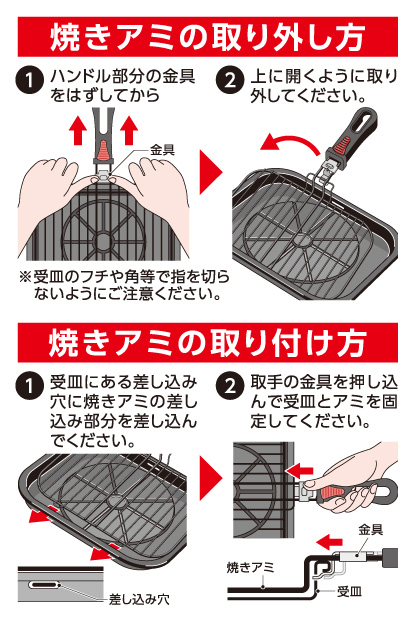 焼きアミの取り外し方

1 ハンドル部分の金具をはずしてから

金具

※受皿のフチや角等で指を切らないようにご注意ください。

2 上に開くように取り外してください。

焼きアミの取り付け方

1 受皿にある差し込み穴に焼きアミの差し込み部分を差し込んでください。

差し込み穴

2 取手の金具を押し込んで受皿とアミを固定してください。

金具

焼きアミ

受皿